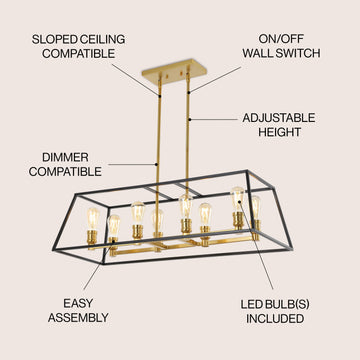 SLOPED CEILING COMPATIBLE

ON/OFF WALL SWITCH

ADJUSTABLE HEIGHT

DIMMER COMPATIBLE

EASY ASSEMBLY

LED BULB(S) INCLUDED